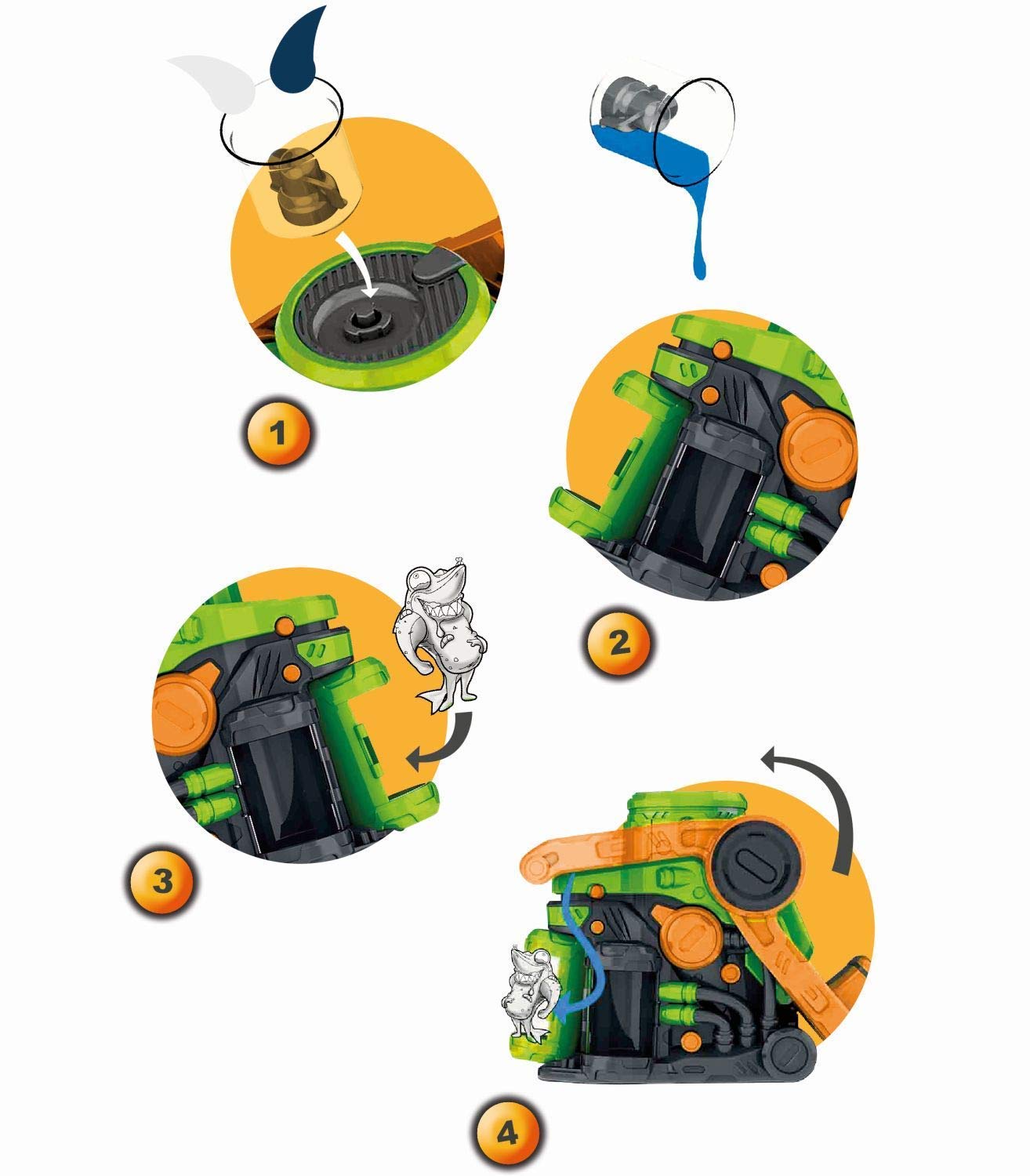 1

2

3

4